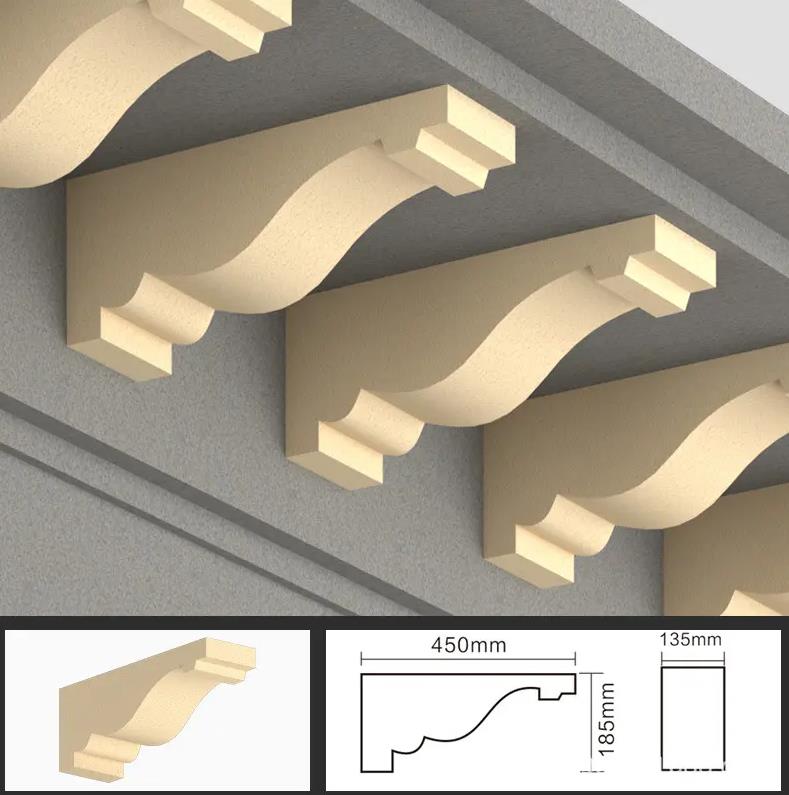 450mm

185mm

135mm